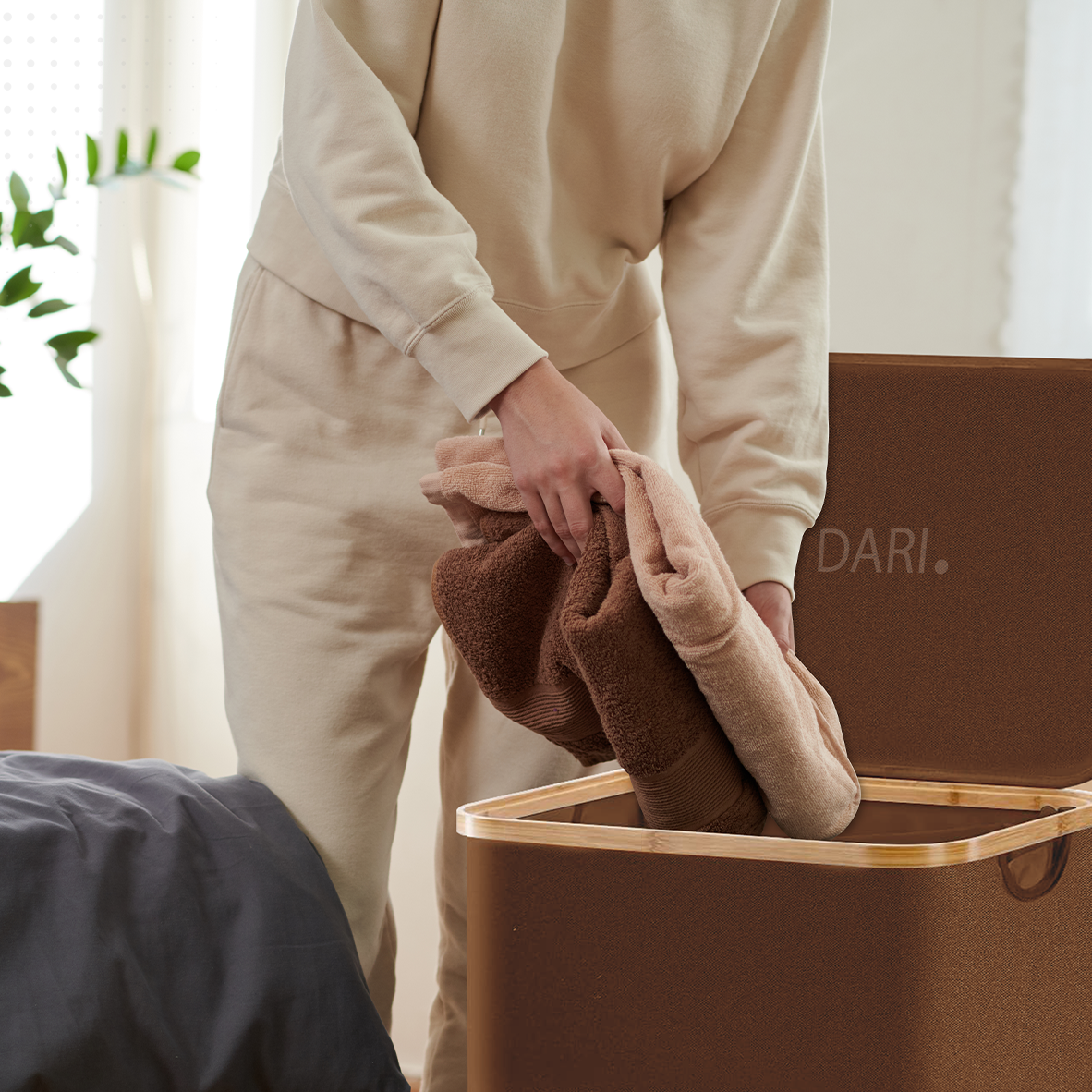 DARI.